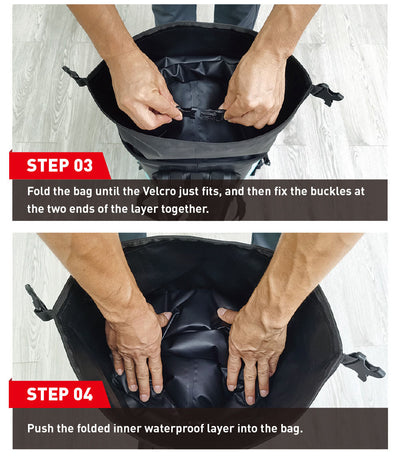 STEP 03

Fold the bag until the Velcro just fits, and then fix the buckles at the two ends of the layer together.

STEP 04

Push the folded inner waterproof layer into the bag.