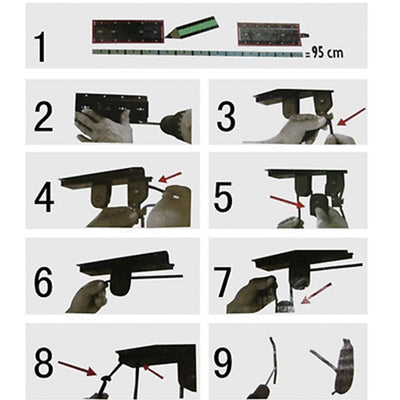 1

= 95 cm

2

3

4

5

6

7

8

9